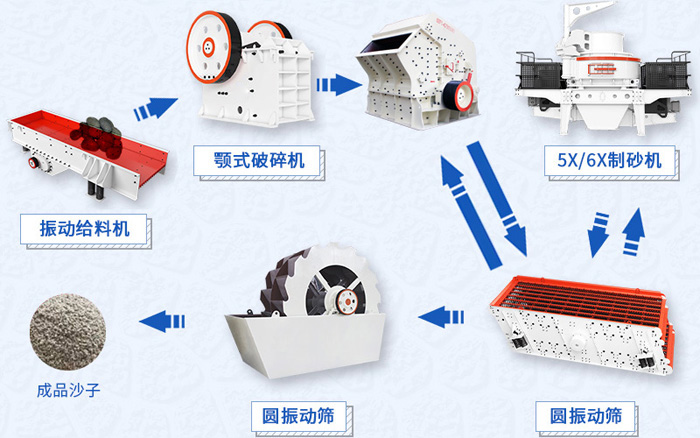 颚式破碎机

5X/6X制砂机

振动给料机

成品沙子

圆振动筛

圆振动筛